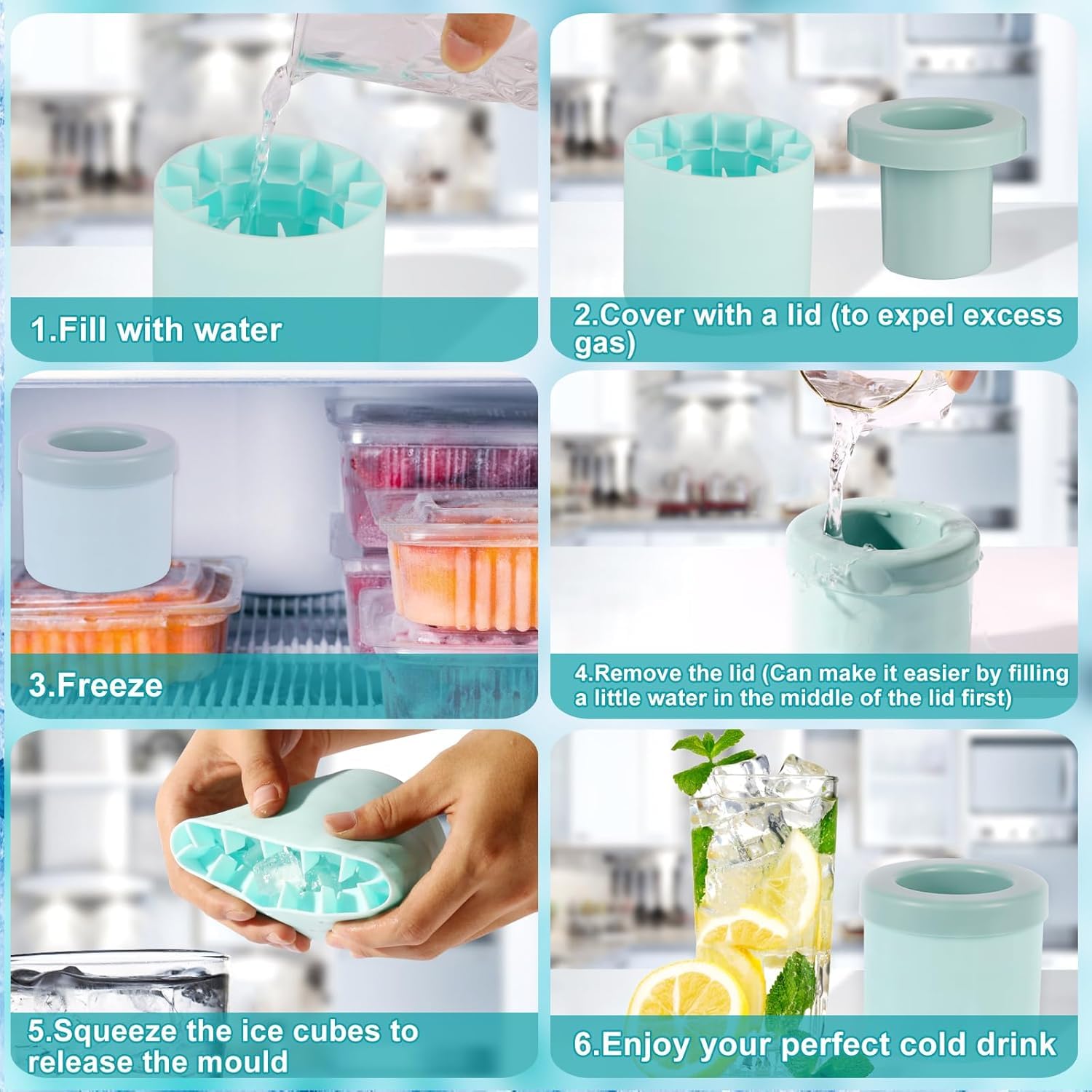 1.Fill with water

2.Cover with a lid (to expel excess gas)

3.Freeze

4.Remove the lid (Can make it easier by filling a little water in the middle of the lid first)

5.Squeeze the ice cubes to release the mould

6.Enjoy your perfect cold drink